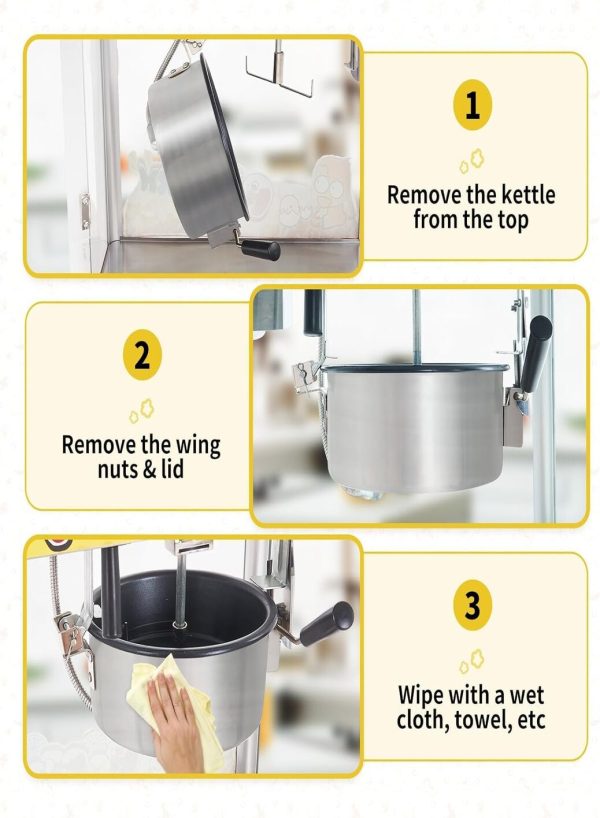 1

Remove the kettle from the top

2

Remove the wing nuts & lid

3

Wipe with a wet cloth, towel, etc